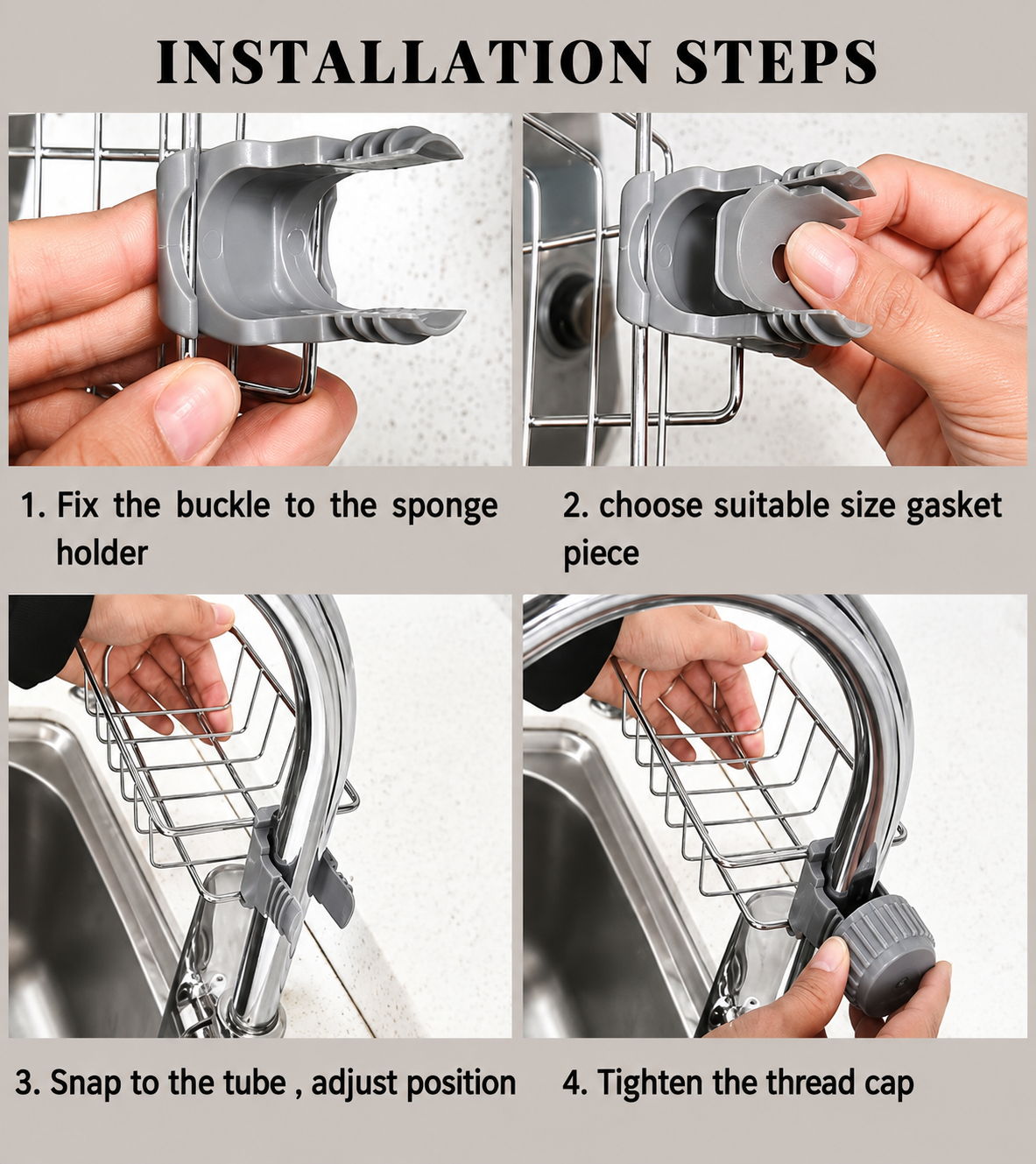 INSTALLATION STEPS

1. Fix the buckle to the sponge holder

2. choose suitable size gasket piece

3. Snap to the tube , adjust position

4. Tighten the thread cap